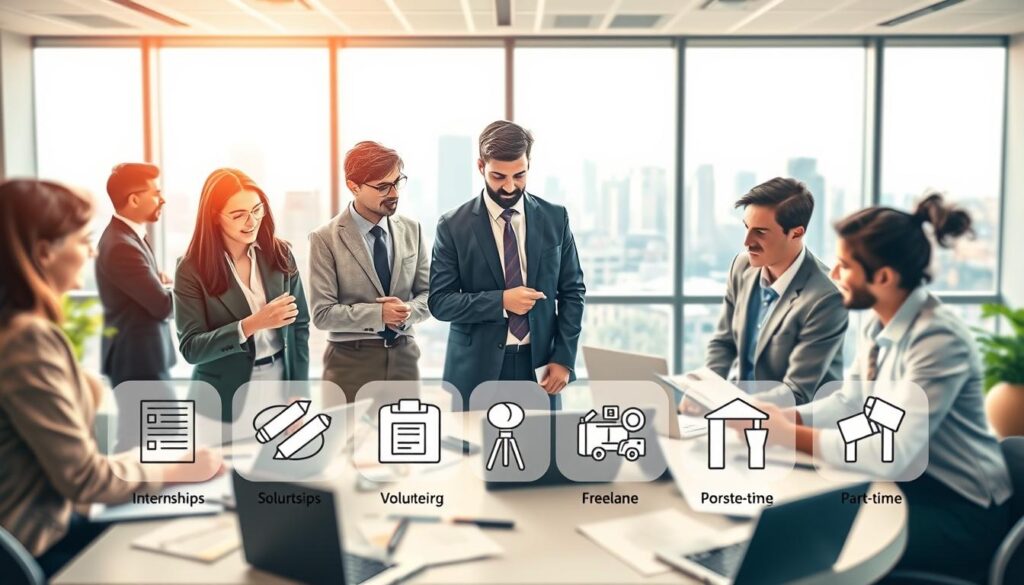 Internships

Solurtsips

Voluteirg

Freelane

Porste-time

Part-time